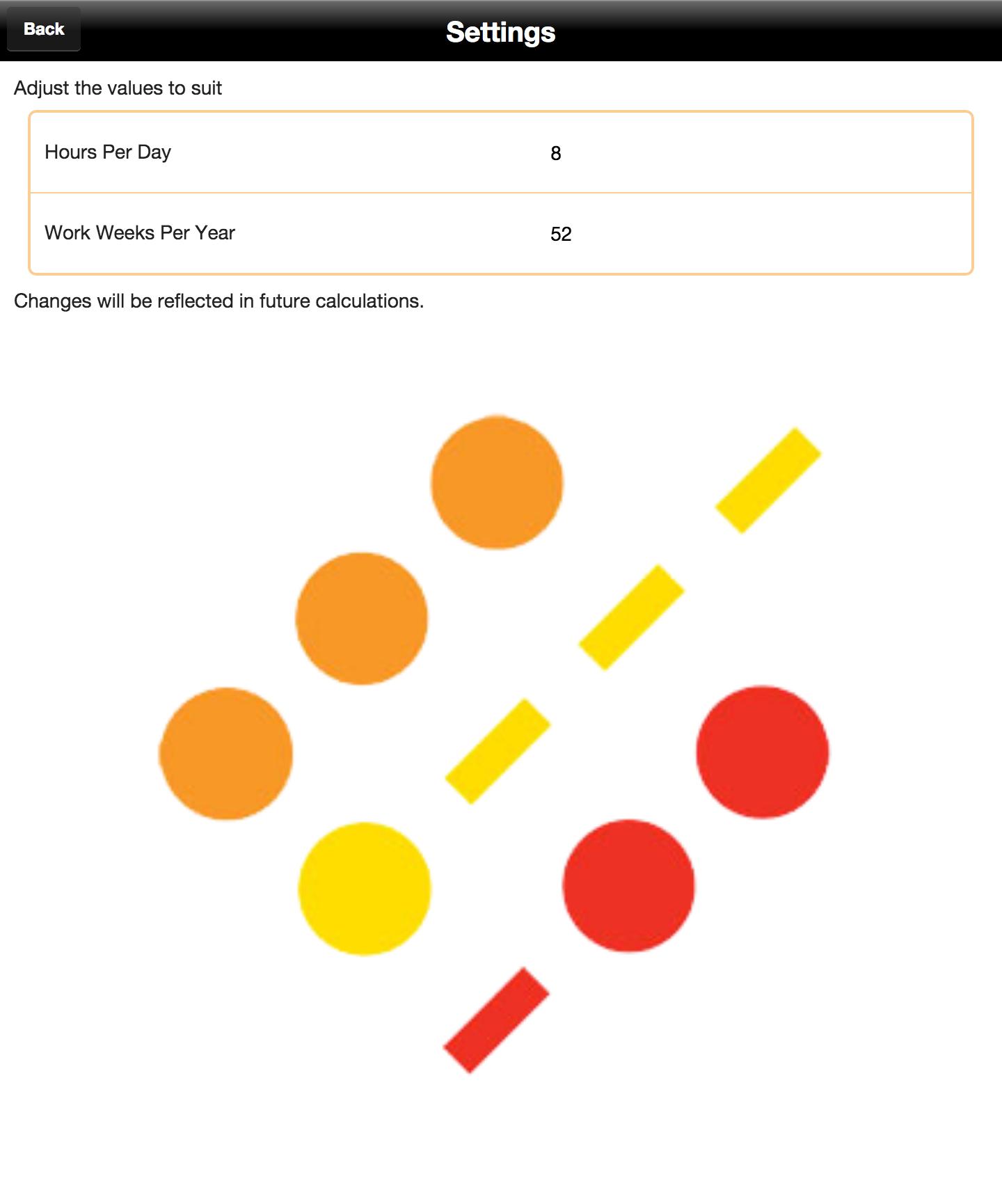 Back

Settings

Adjust the values to suit

| Hours Per Day | 8 |
|---|---|
| Work Weeks Per Year | 52 |

Changes will be reflected in future calculations.